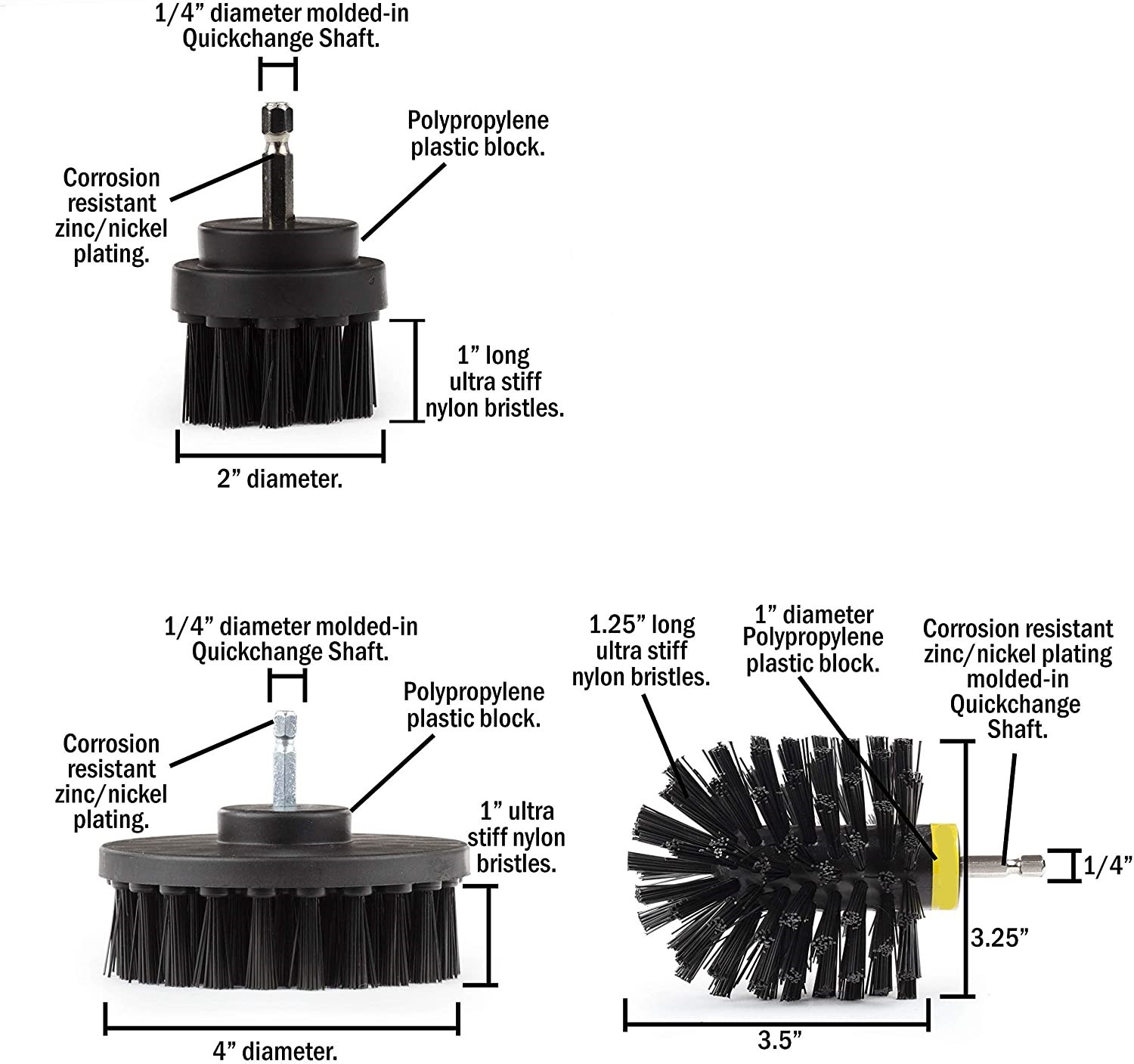 1/4” diameter molded-in Quickchange Shaft.

Polypropylene plastic block.

Corrosion resistant zinc/nickel plating.

1” long ultra stiff nylon bristles.

2” diameter.

1/4” diameter molded-in Quickchange Shaft.

Polypropylene plastic block.

Corrosion resistant zinc/nickel plating.

1” ultra stiff nylon bristles.

4” diameter.

1.25” long ultra stiff nylon bristles.

1” diameter Polypropylene plastic block.

Corrosion resistant zinc/nickel plating molded-in Quickchange Shaft.

1/4”

3.25”

3.5”